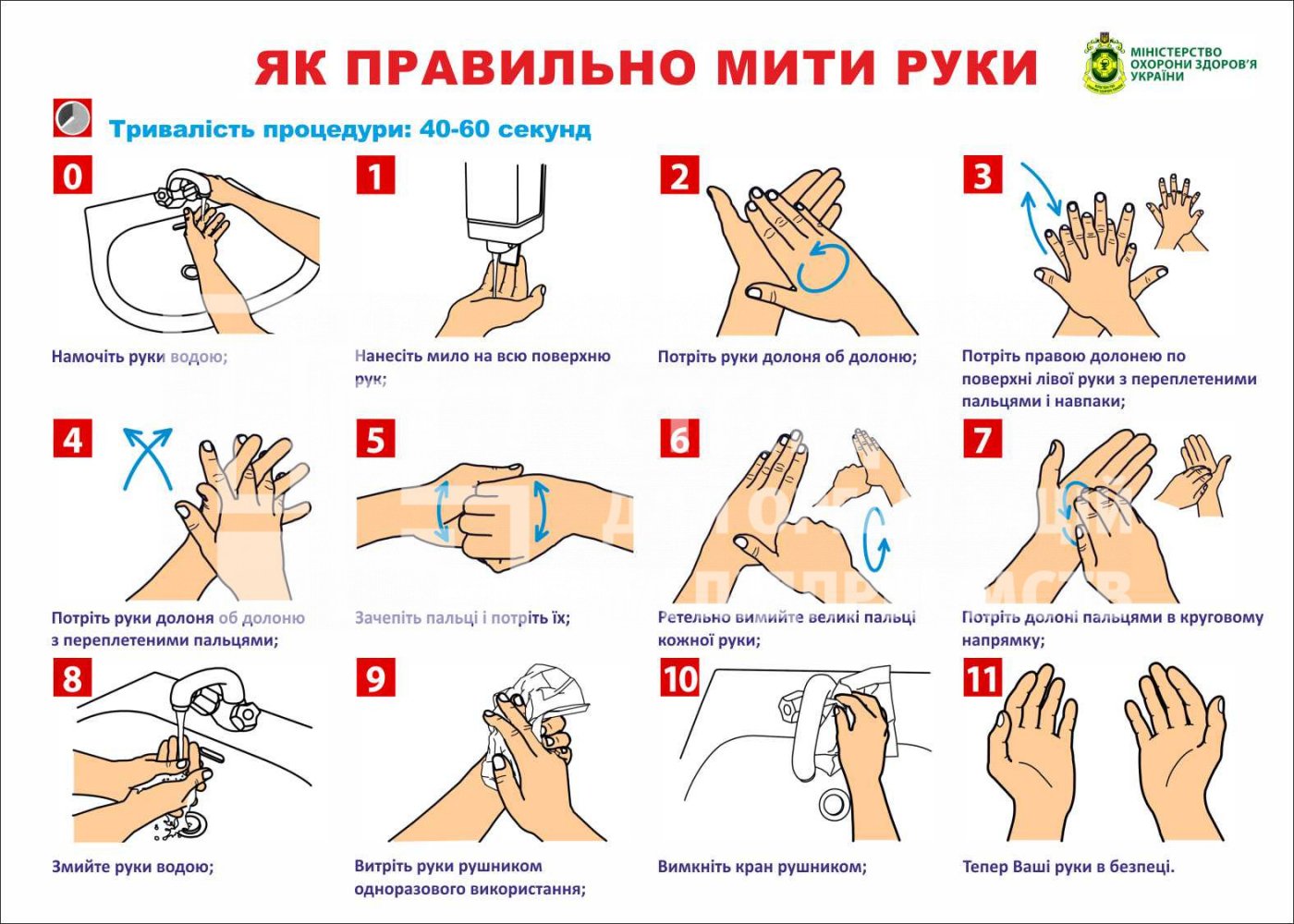 ЯК ПРАВИЛЬНО МИТИ РУКИ

МІНІСТЕРСТВО ОХОРОНИ ЗДОРОВ'Я УКРАЇНИ

Тривалість процедури: 40-60 секунд

0
Намочіть руки водою;

1
Нанесіть мило на всю поверхню рук;

2
Потріть руки долоня об долоню;

3
Потріть правою долонею по поверхні лівої руки з переплетеними пальцями і навпаки;

4
Потріть руки долоня об долоню з переплетеними пальцями;

5
Зачепіть пальці і потріть їх;

6
Ретельно вимийте великі пальці кожної руки;

7
Потріть долоні пальцями в круговому напрямку;

8
Змийте руки водою;

9
Витріть руки рушником одноразового використання;

10
Вимкніть кран рушником;

11
Тепер Ваші руки в безпеці.